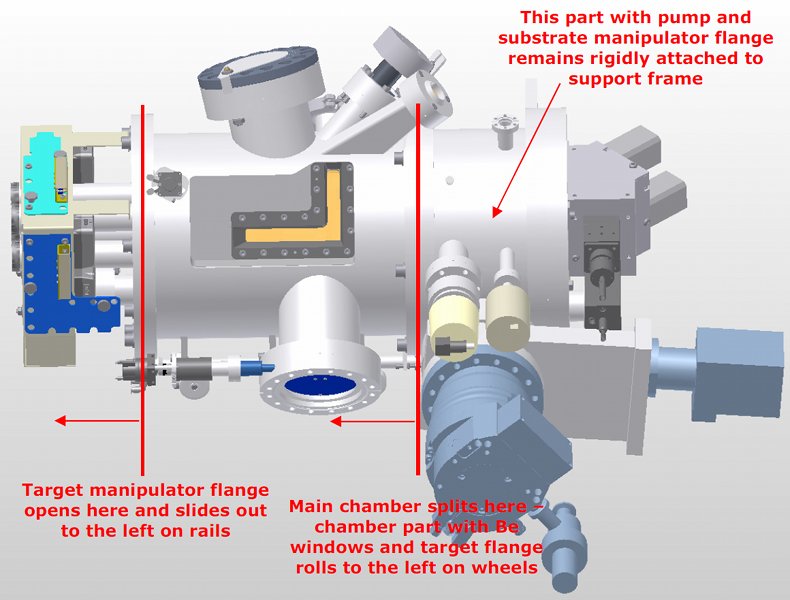 This part with pump and substrate manipulator flange remains rigidly attached to support frame

Target manipulator flange opens here and slides out to the left on rails

Main chamber splits here – chamber part with Be windows and target flange rolls to the left on wheels